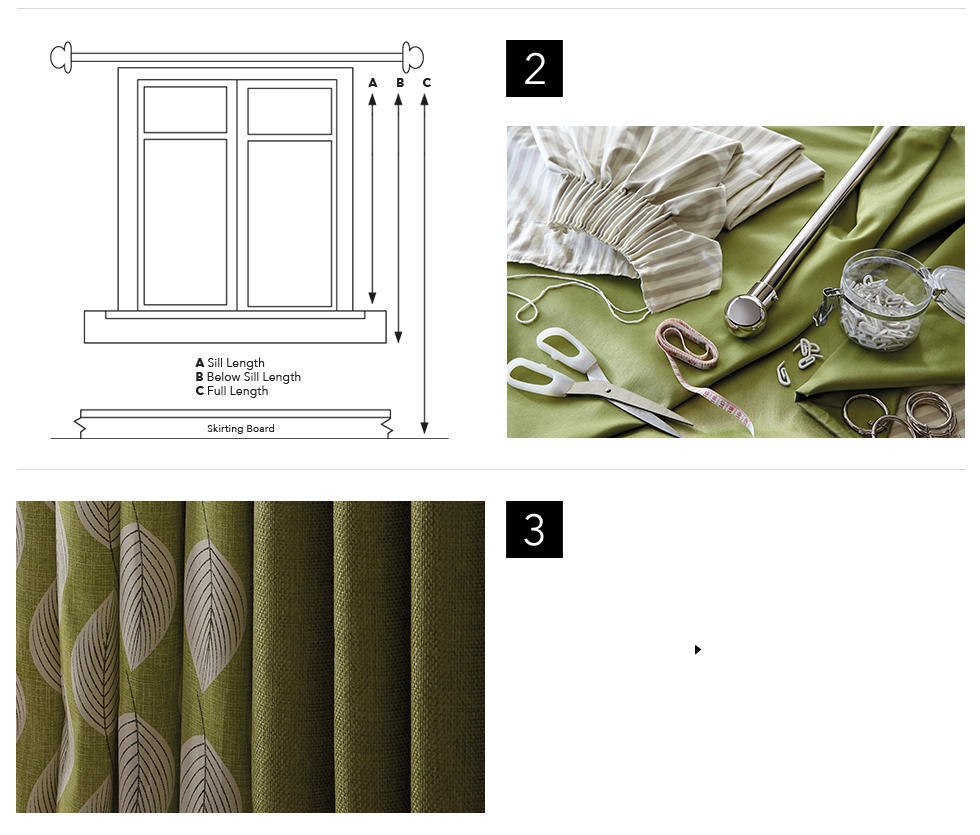 A B C

A Sill Length
B Below Sill Length
C Full Length

Skirting Board

2

3